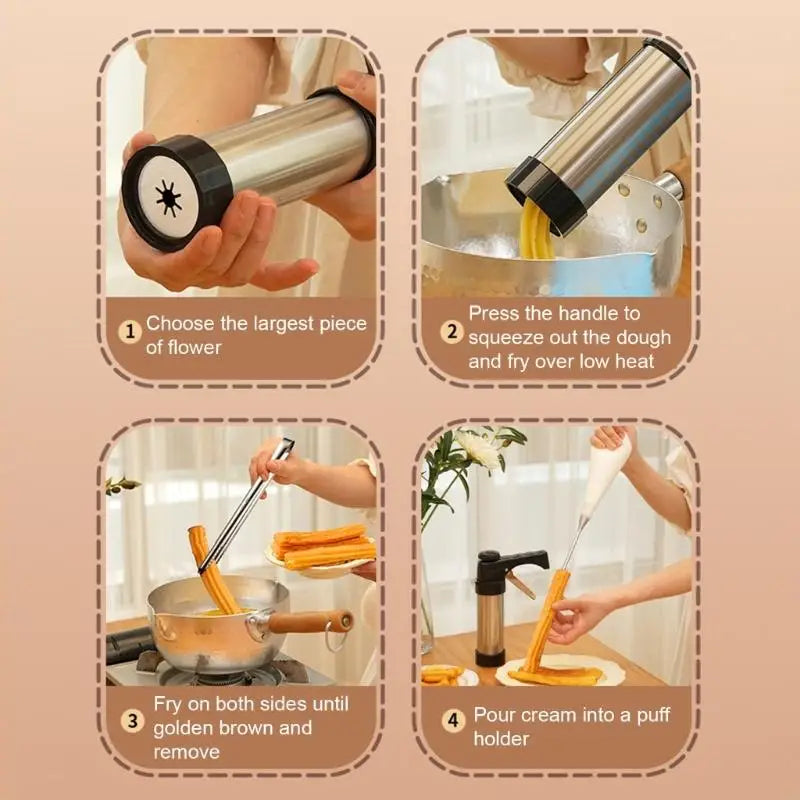 1 Choose the largest piece of flower

2 Press the handle to squeeze out the dough and fry over low heat

3 Fry on both sides until golden brown and remove

4 Pour cream into a puff holder